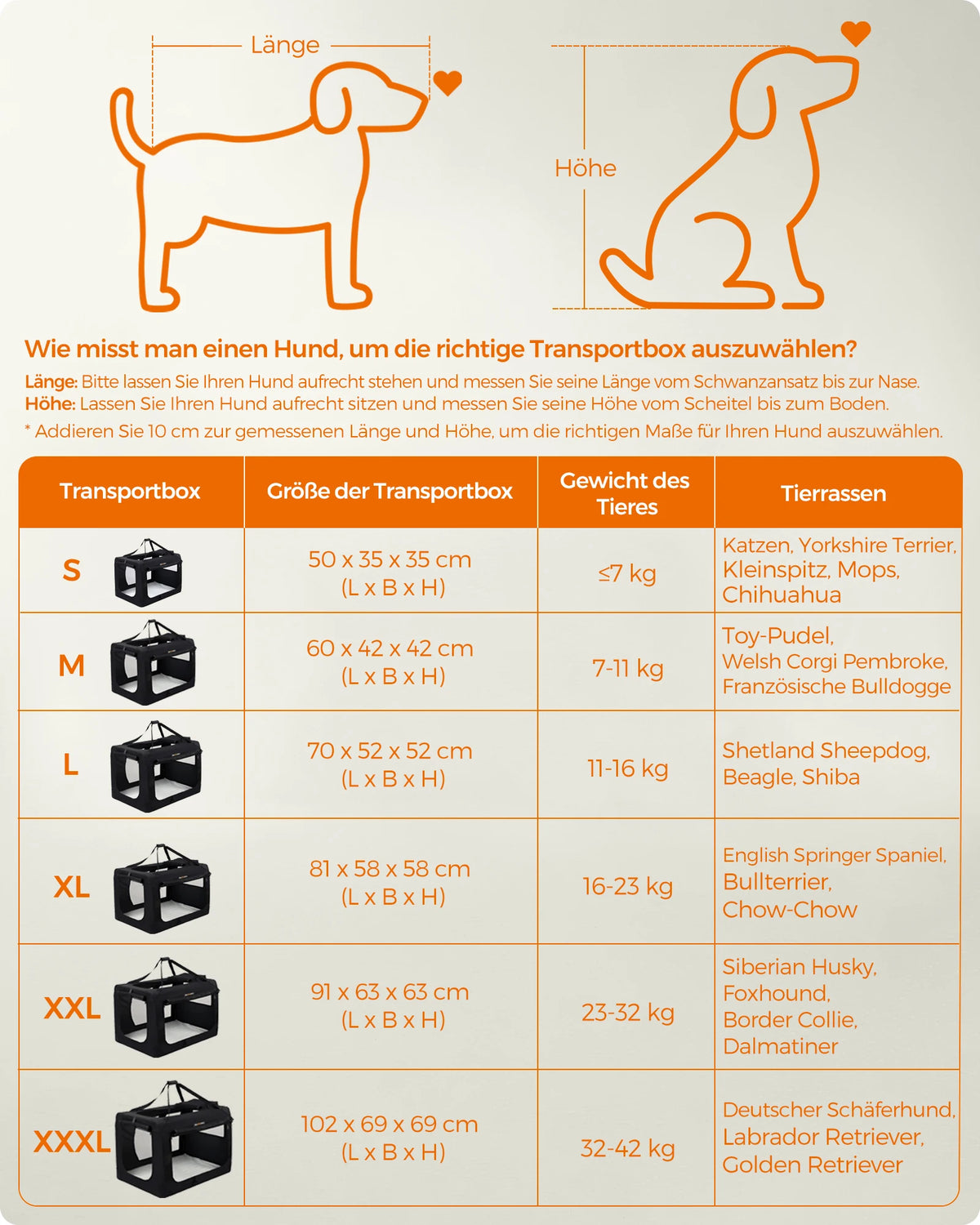 Länge

Höhe

Wie misst man einen Hund, um die richtige Transportbox auszuwählen?

Länge: Bitte lassen Sie Ihren Hund aufrecht stehen und messen Sie seine Länge vom Schwanzansatz bis zur Nase.
Höhe: Lassen Sie Ihren Hund aufrecht sitzen und messen Sie seine Höhe vom Scheitel bis zum Boden.

* Addieren Sie 10 cm zur gemessenen Länge und Höhe, um die richtigen Maße für Ihren Hund auszuwählen.

| Transportbox | Größe der Transportbox | Gewicht des Tieres | Tierrassen |
|---|---|---|---|
| S | 50 x 35 x 35 cm (L x B x H) | ≤7 kg | Katzen, Yorkshire Terrier, Kleinspitz, Mops, Chihuahua |
| M | 60 x 42 x 42 cm (L x B x H) | 7-11 kg | Toy-Pudel, Welsh Corgi Pembroke, Französische Bulldogge |
| L | 70 x 52 x 52 cm (L x B x H) | 11-16 kg | Shetland Sheepdog, Beagle, Shiba |
| XL | 81 x 58 x 58 cm (L x B x H) | 16-23 kg | English Springer Spaniel, Bullterrier, Chow-Chow |
| XXL | 91 x 63 x 63 cm (L x B x H) | 23-32 kg | Siberian Husky, Foxhound, Border Collie, Dalmatiner |
| XXXL | 102 x 69 x 69 cm (L x B x H) | 32-42 kg | Deutscher Schäferhund, Labrador Retriever, Golden Retriever |