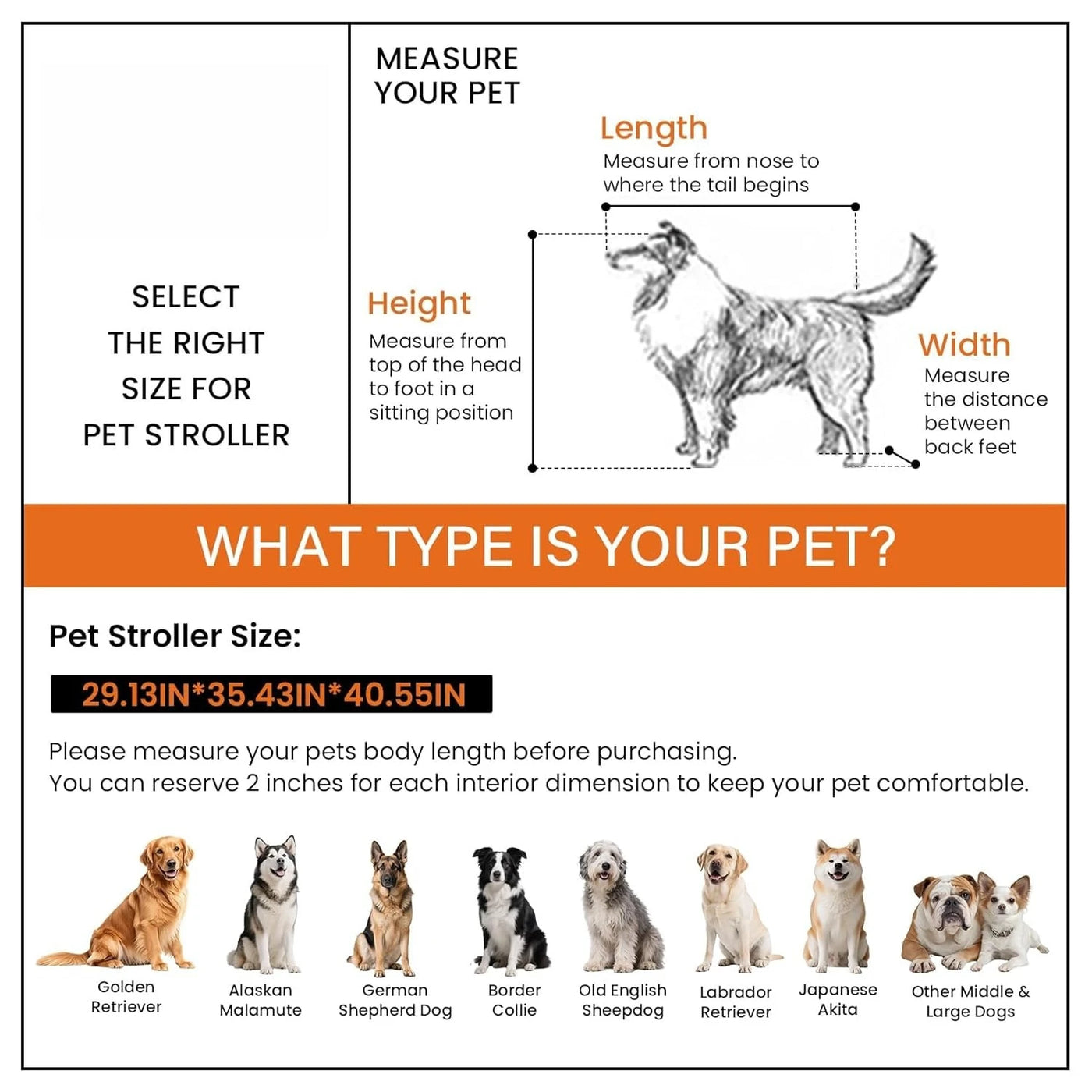 SELECT THE RIGHT SIZE FOR PET STROLLER

MEASURE YOUR PET

Length
Measure from nose to where the tail begins

Height
Measure from top of the head to foot in a sitting position

Width
Measure the distance between back feet

WHAT TYPE IS YOUR PET?

Pet Stroller Size:

29.13IN*35.43IN*40.55IN

Please measure your pets body length before purchasing.
You can reserve 2 inches for each interior dimension to keep your pet comfortable.

Golden Retriever

Alaskan Malamute

German Shepherd Dog

Border Collie

Old English Sheepdog

Labrador Retriever

Japanese Akita

Other Middle & Large Dogs