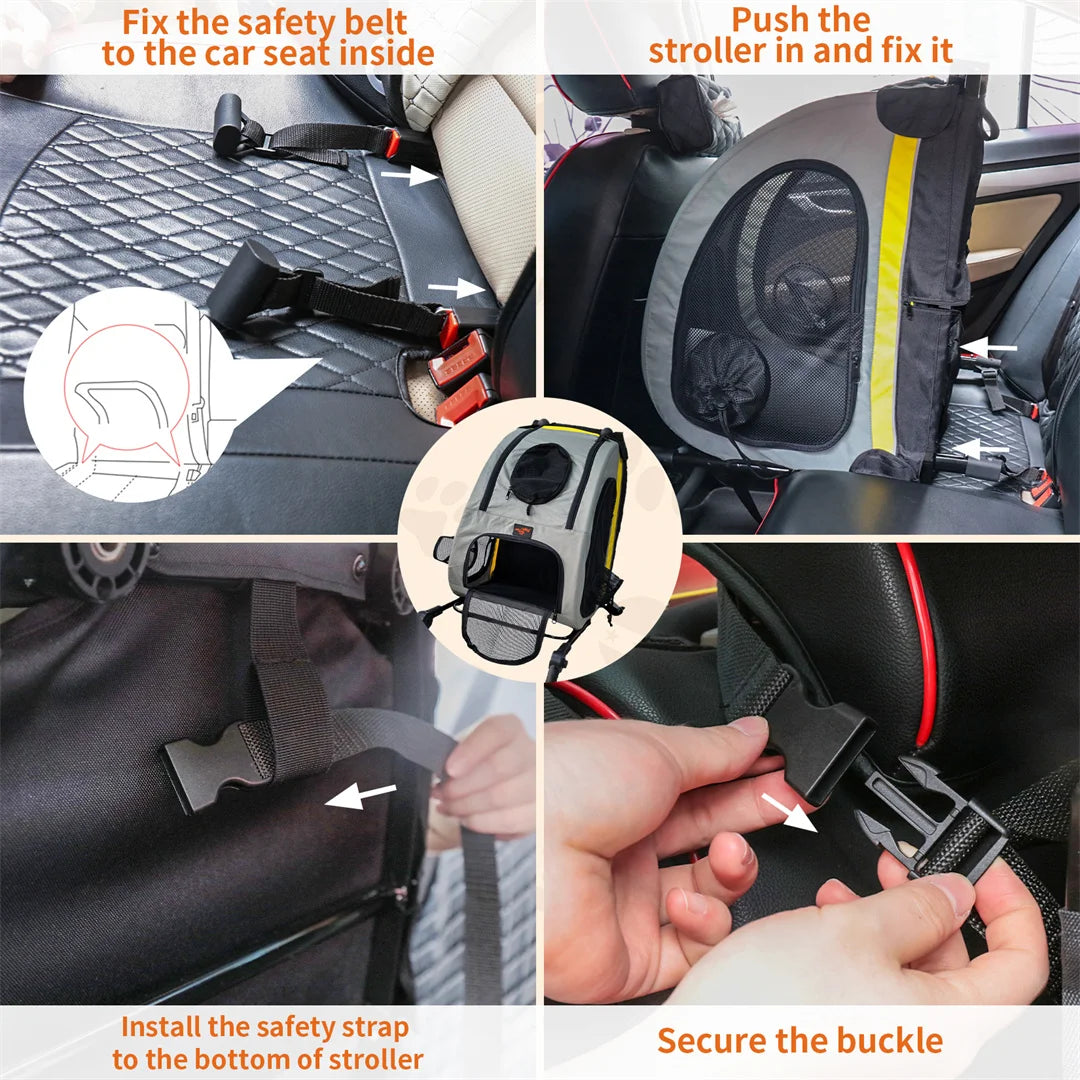 Fix the safety belt to the car seat inside

Push the stroller in and fix it

Install the safety strap to the bottom of stroller

Secure the buckle